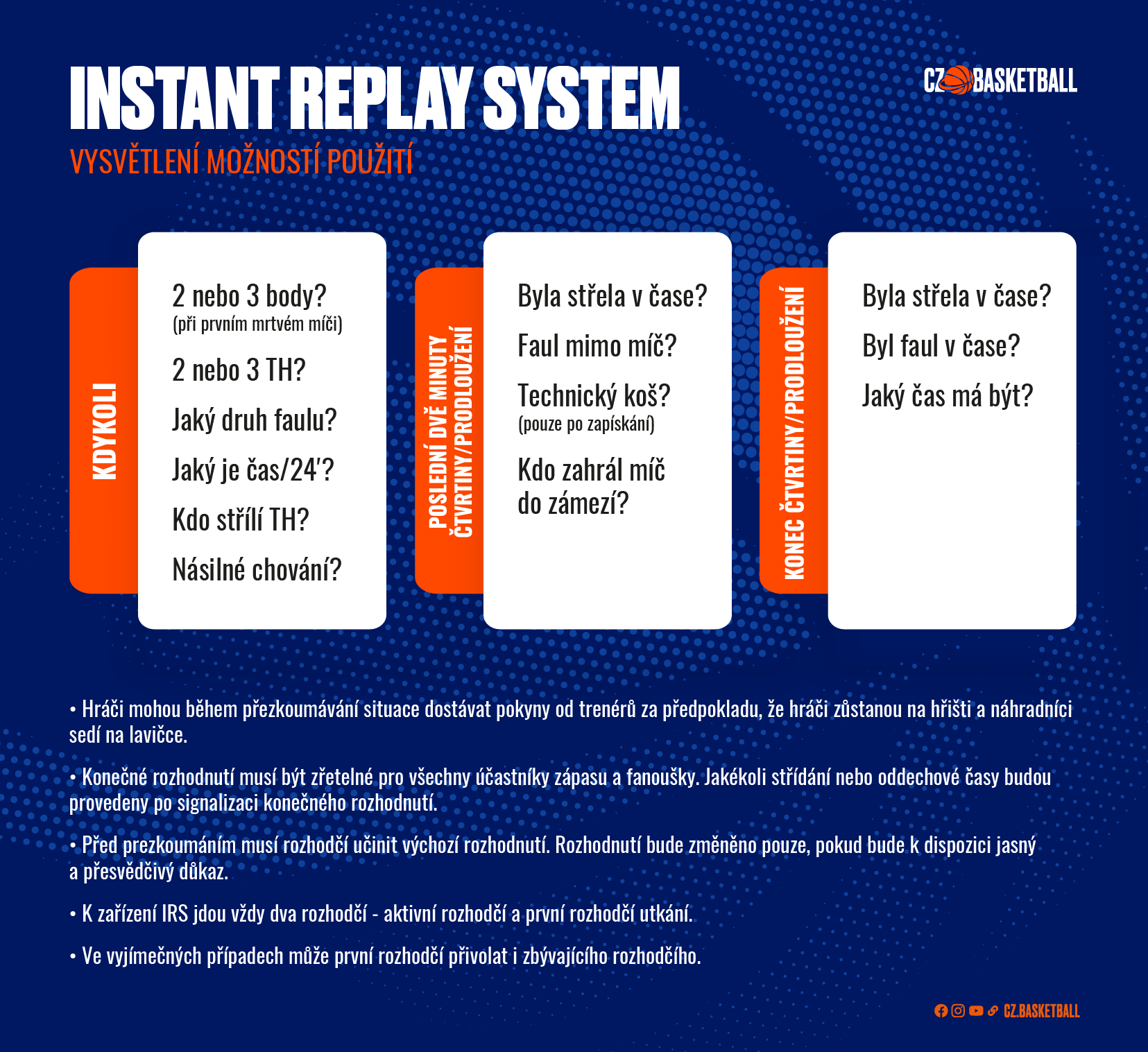 INSTANT REPLAY SYSTEM

CZ BASKETBALL

VYSVĚTLENÍ MOŽNOSTÍ POUŽITÍ

KDYKOLI

2 nebo 3 body?
(při prvním mrtvém míči)

2 nebo 3 TH?

Jaký druh faulu?

Jaký je čas/24'?

Kdo střílí TH?

Násilné chování?

POSLEDNÍ DVĚ MINUTY ČTVRTINY/PRODLOUŽENÍ

Byla střela v čase?

Faul mimo míč?

Technický koš?
(pouze po zapískání)

Kdo zahrál míč do zámezí?

KONEC ČTVRTINY/PRODLOUŽENÍ

Byla střela v čase?

Byl faul v čase?

Jaký čas má být?

• Hráči mohou během přezkoumávání situace dostávat pokyny od trenérů za předpokladu, že hráči zůstanou na hřišti a náhradníci sedí na lavičce.

• Konečné rozhodnutí musí být zřetelné pro všechny účastníky zápasu a fanoušky. Jakékoli střídání nebo oddechové časy budou provedeny po signalizaci konečného rozhodnutí.

• Před prezkoumáním musí rozhodčí učinit výchozí rozhodnutí. Rozhodnutí bude změněno pouze, pokud bude k dispozici jasný a přesvědčivý důkaz.

• K zařízení IRS jdou vždy dva rozhodčí - aktivní rozhodčí a první rozhodčí utkání.

• Ve vyjímečných případech může první rozhodčí přivolat i zbývajícího rozhodčího.

CZ.BASKETBALL